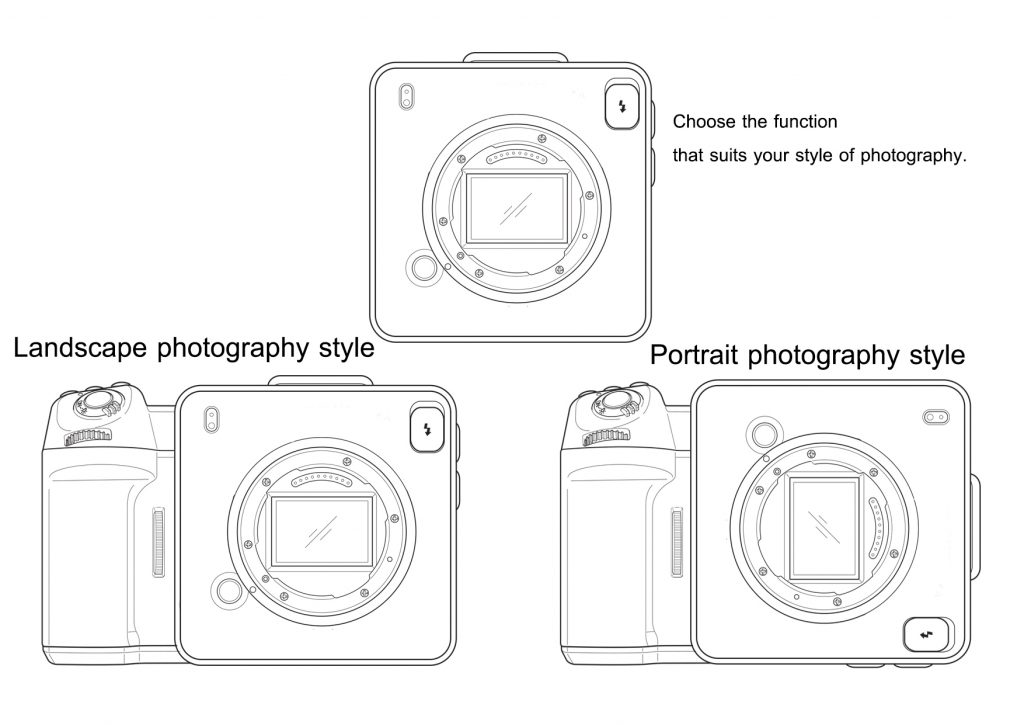 Choose the function
that suits your style of photography.

Landscape photography style

Portrait photography style